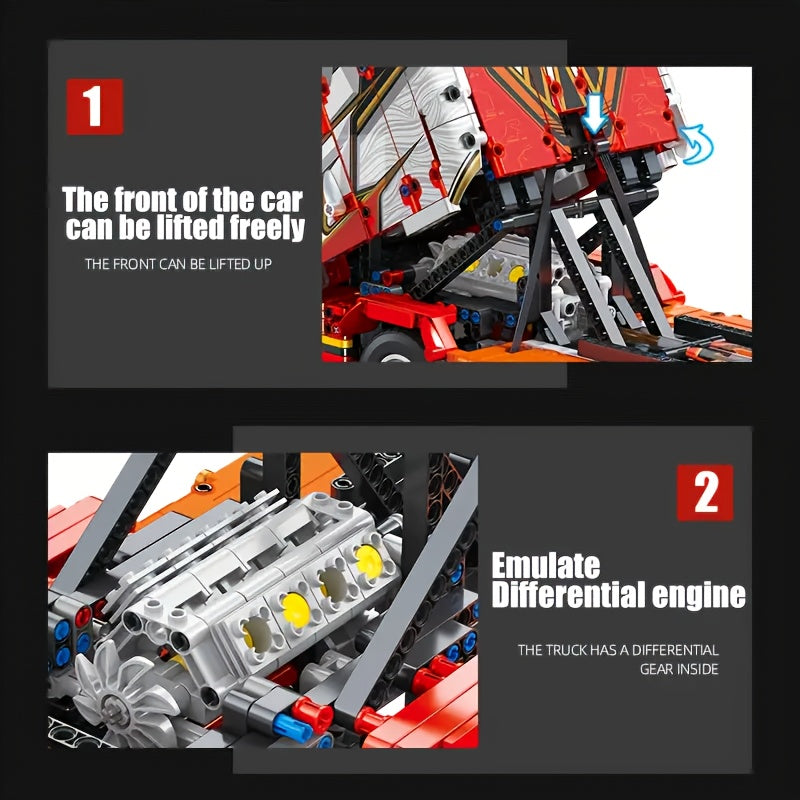 1

The front of the car can be lifted freely

THE FRONT CAN BE LIFTED UP

2

Emulate Differential engine

THE TRUCK HAS A DIFFERENTIAL GEAR INSIDE