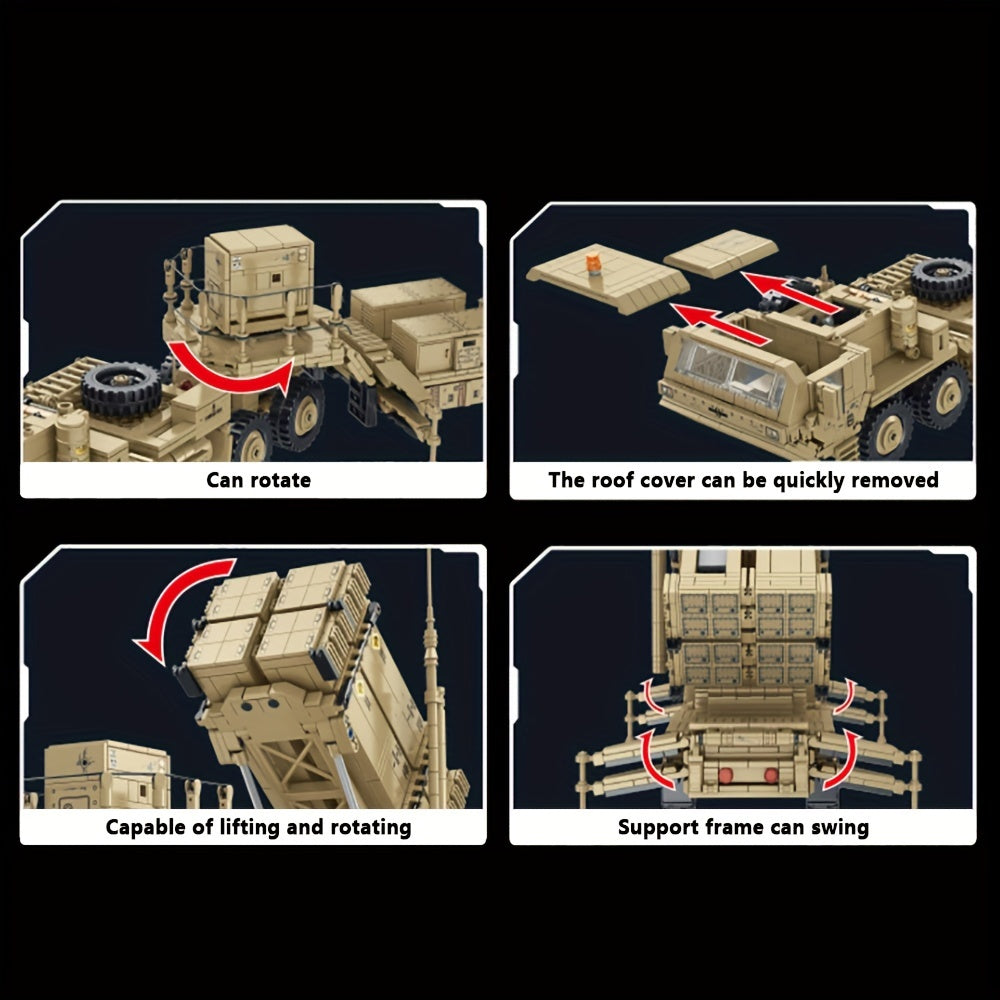 Can rotate

The roof cover can be quickly removed

Capable of lifting and rotating

Support frame can swing