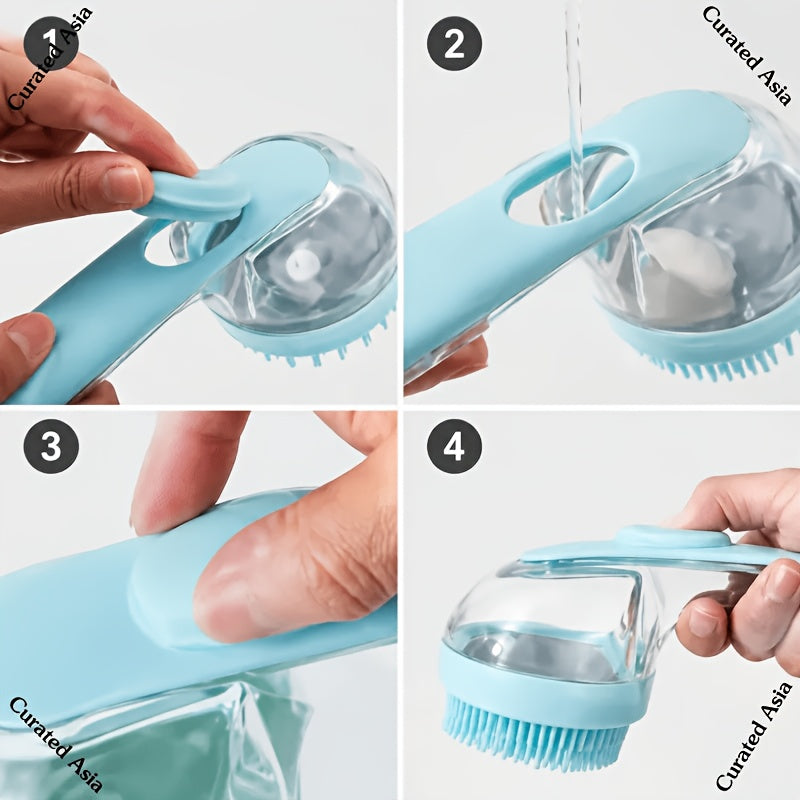 1
Curated Asia

2
Curated Asia

3
Curated Asia

4
Curated Asia