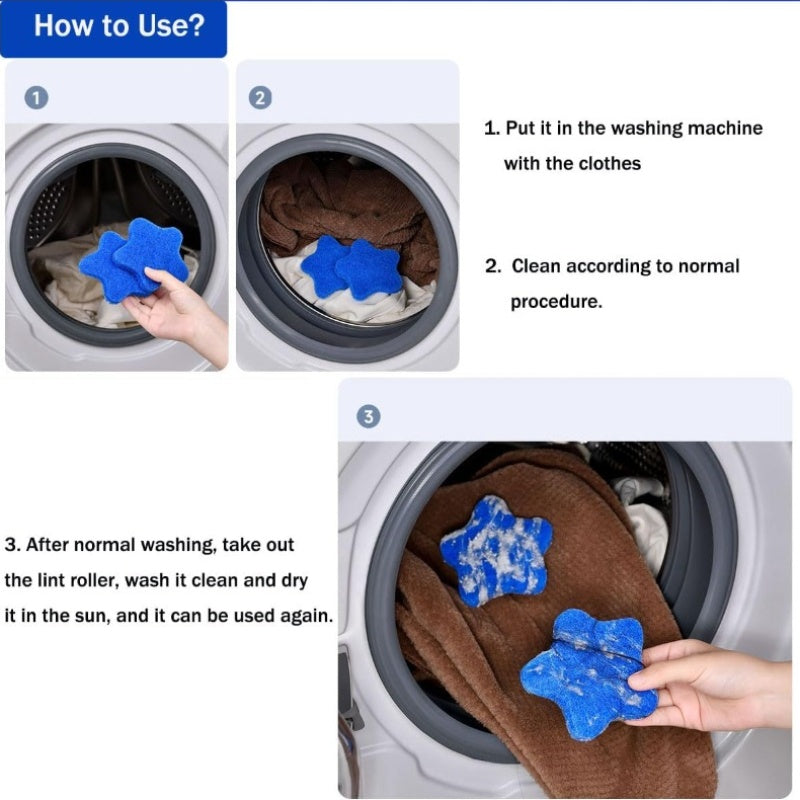 How to Use?

1

2

1. Put it in the washing machine with the clothes

2. Clean according to normal procedure.

3

3. After normal washing, take out the lint roller, wash it clean and dry it in the sun, and it can be used again.