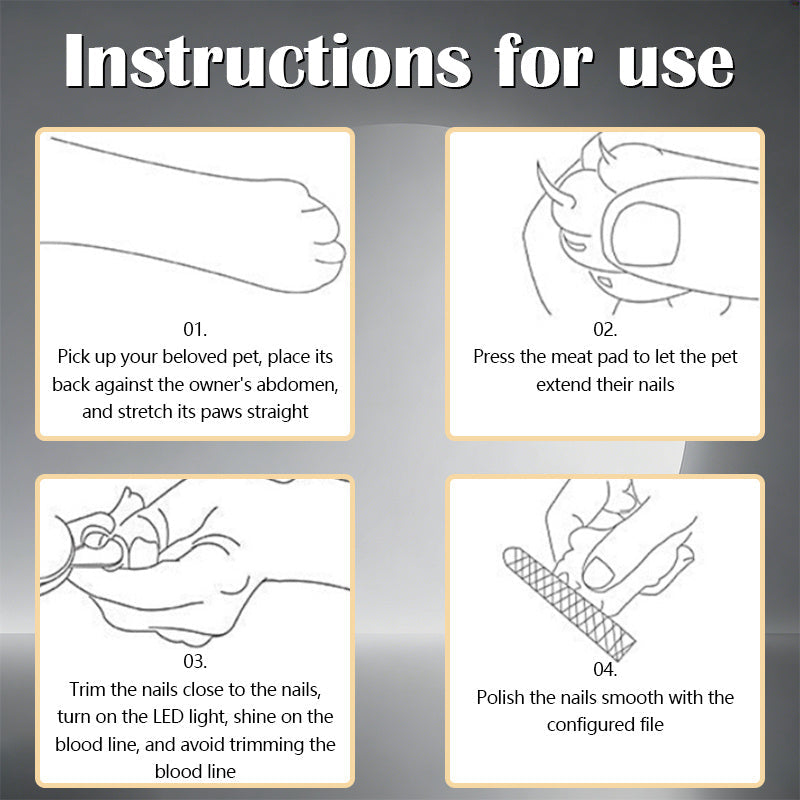 Instructions for use

01.
Pick up your beloved pet, place its back against the owner's abdomen, and stretch its paws straight

02.
Press the meat pad to let the pet extend their nails

03.
Trim the nails close to the nails, turn on the LED light, shine on the blood line, and avoid trimming the blood line

04.
Polish the nails smooth with the configured file